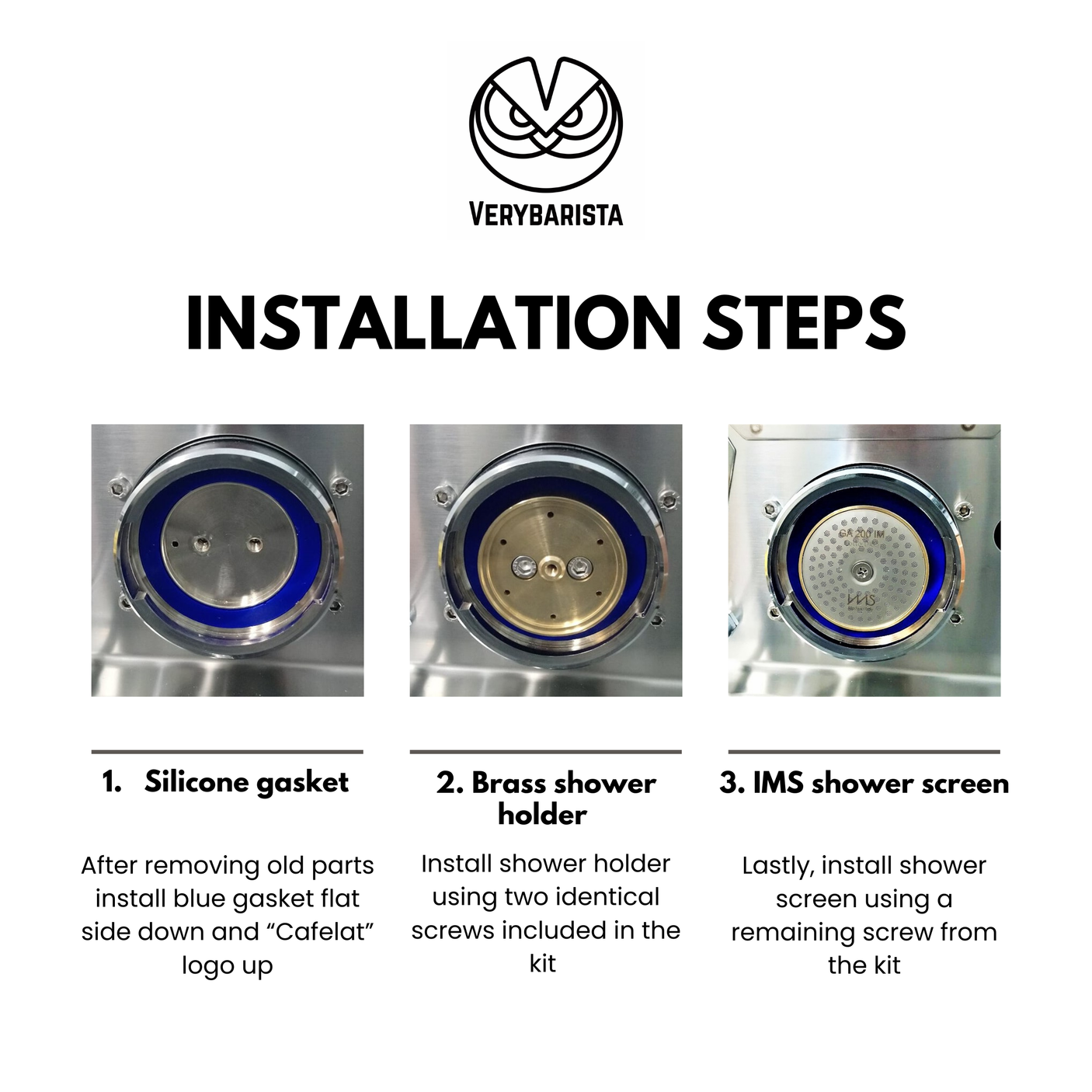 VERYBARISTA

INSTALLATION STEPS

GA 200 IM

IMS

1. Silicone gasket

After removing old parts install blue gasket flat side down and “Cafelat” logo up

2. Brass shower holder

Install shower holder using two identical screws included in the kit

3. IMS shower screen

Lastly, install shower screen using a remaining screw from the kit