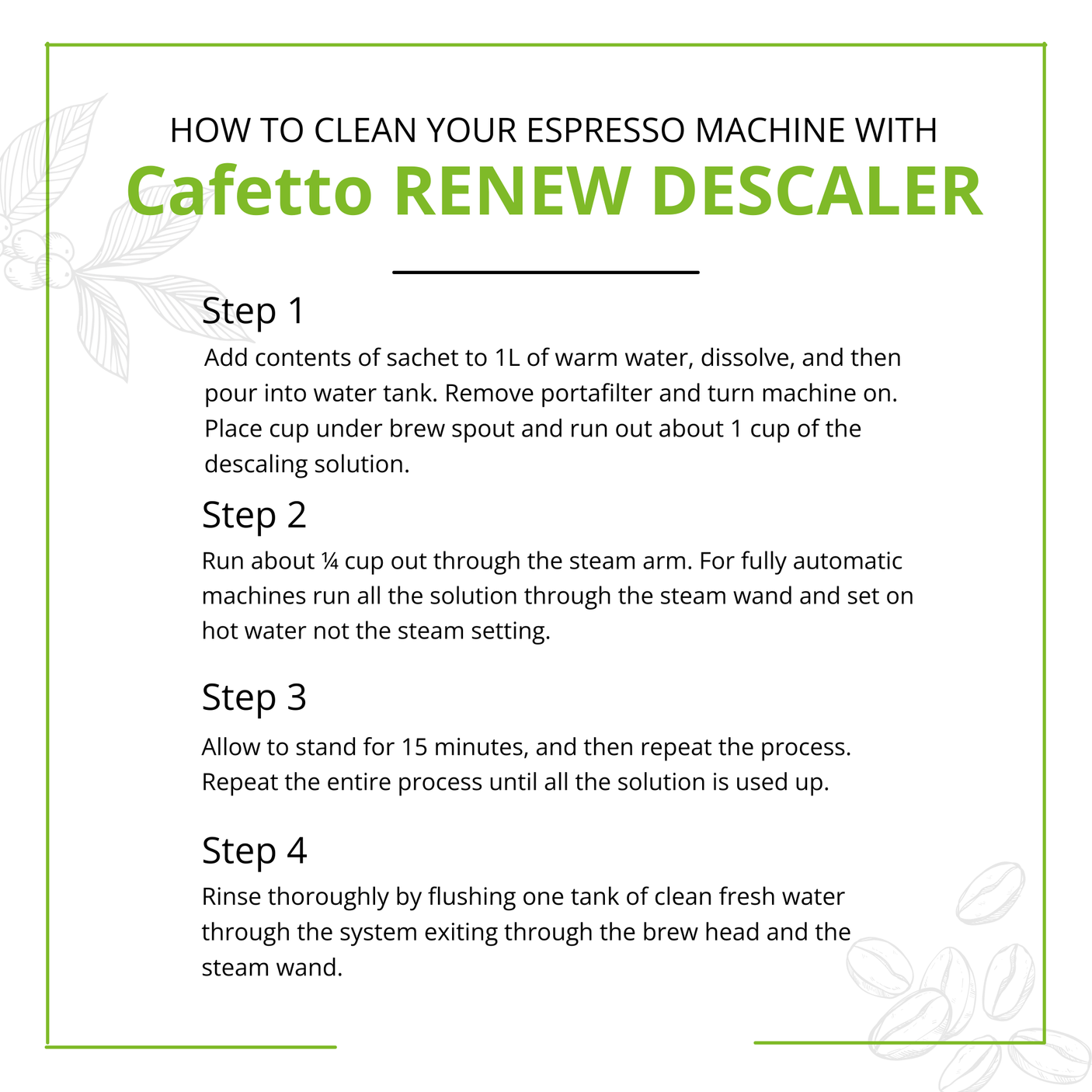 HOW TO CLEAN YOUR ESPRESSO MACHINE WITH
Cafetto RENEW DESCALER

Step 1
Add contents of sachet to 1L of warm water, dissolve, and then pour into water tank. Remove portafilter and turn machine on. Place cup under brew spout and run out about 1 cup of the descaling solution.

Step 2
Run about ¼ cup out through the steam arm. For fully automatic machines run all the solution through the steam wand and set on hot water not the steam setting.

Step 3
Allow to stand for 15 minutes, and then repeat the process. Repeat the entire process until all the solution is used up.

Step 4
Rinse thoroughly by flushing one tank of clean fresh water through the system exiting through the brew head and the steam wand.